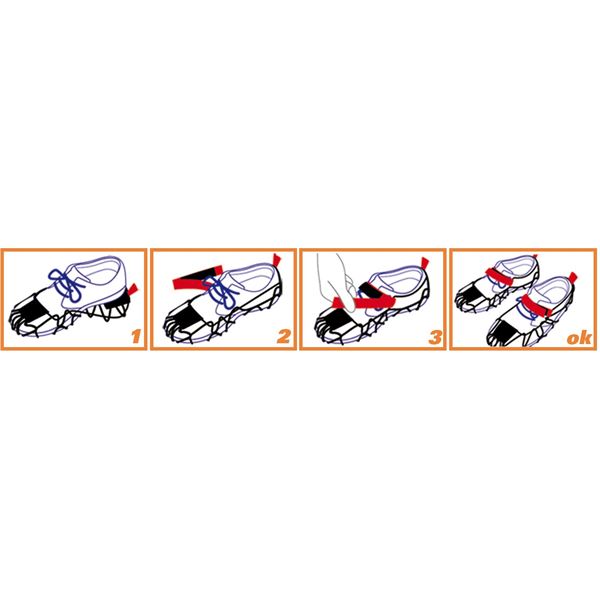 1

2

3

ok