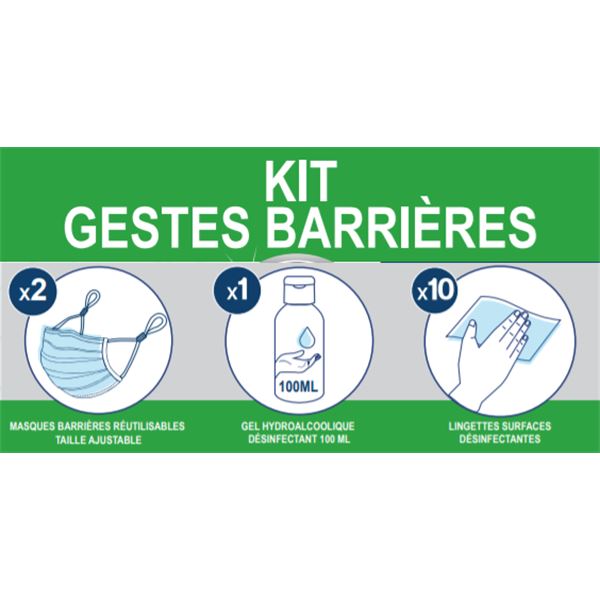 KIT
GESTES BARRIÈRES

x2

MASQUES BARRIÈRES RÉUTILISABLES
TAILLE AJUSTABLE

x1

100ML

GEL HYDROALCOOLIQUE
DÉSINFECTANT 100 ML

x10

LINGETTES SURFACES
DÉSINFECTANTES