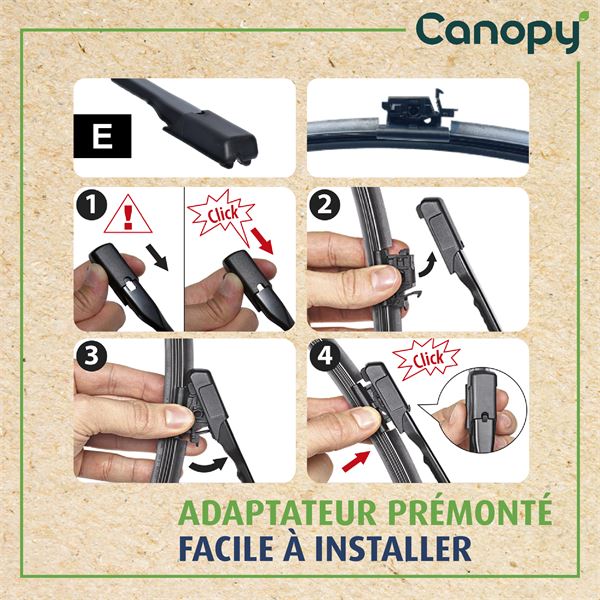 Canopy

E

1

!

Click

2

3

4

Click

ADAPTATEUR PRÉMONTÉ
FACILE À INSTALLER